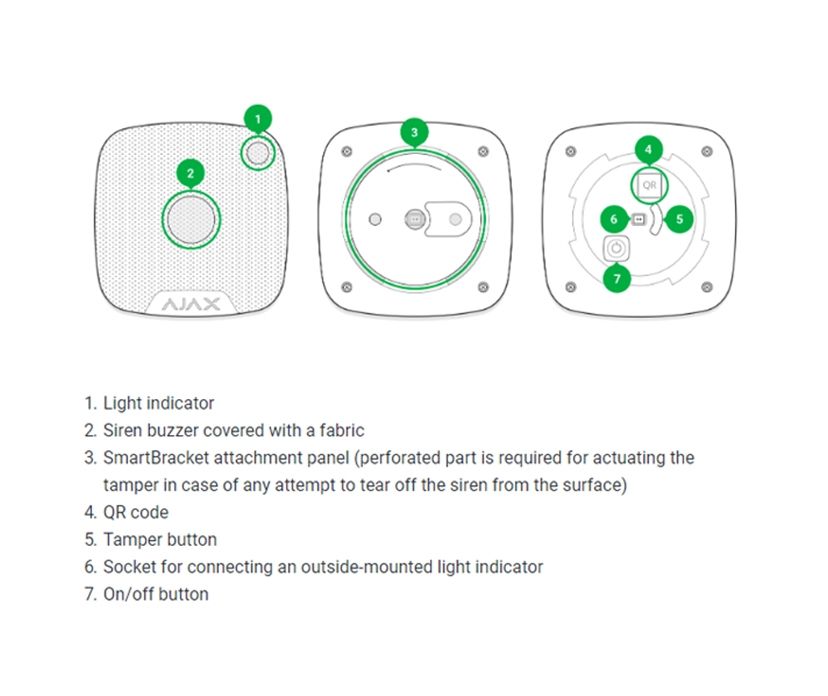 1

2

AJAX

3

4

QR

6

5

7

1. Light indicator
2. Siren buzzer covered with a fabric
3. SmartBracket attachment panel (perforated part is required for actuating the tamper in case of any attempt to tear off the siren from the surface)
4. QR code
5. Tamper button
6. Socket for connecting an outside-mounted light indicator
7. On/off button