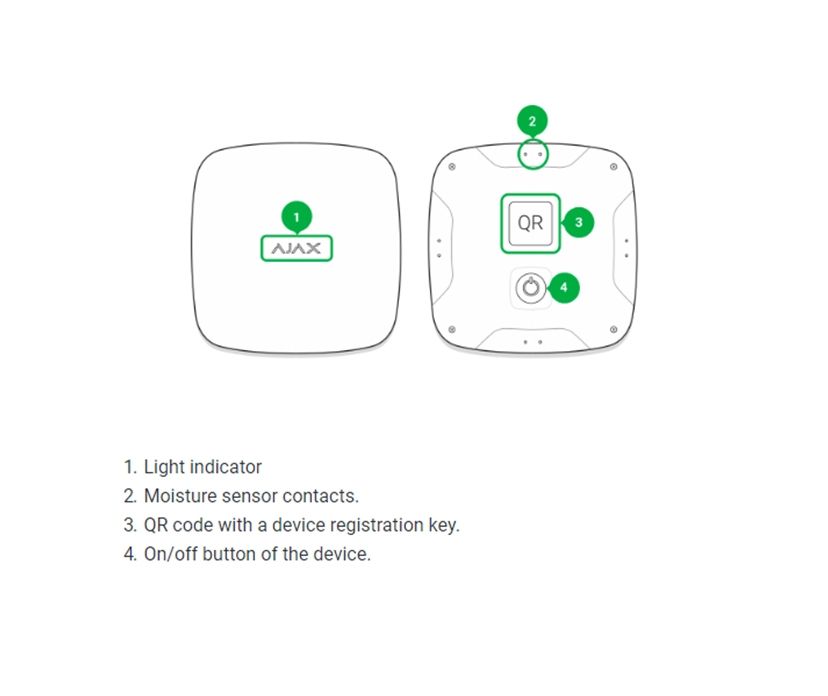 1
AJAX
2
QR
3
4

1. Light indicator
2. Moisture sensor contacts.
3. QR code with a device registration key.
4. On/off button of the device.