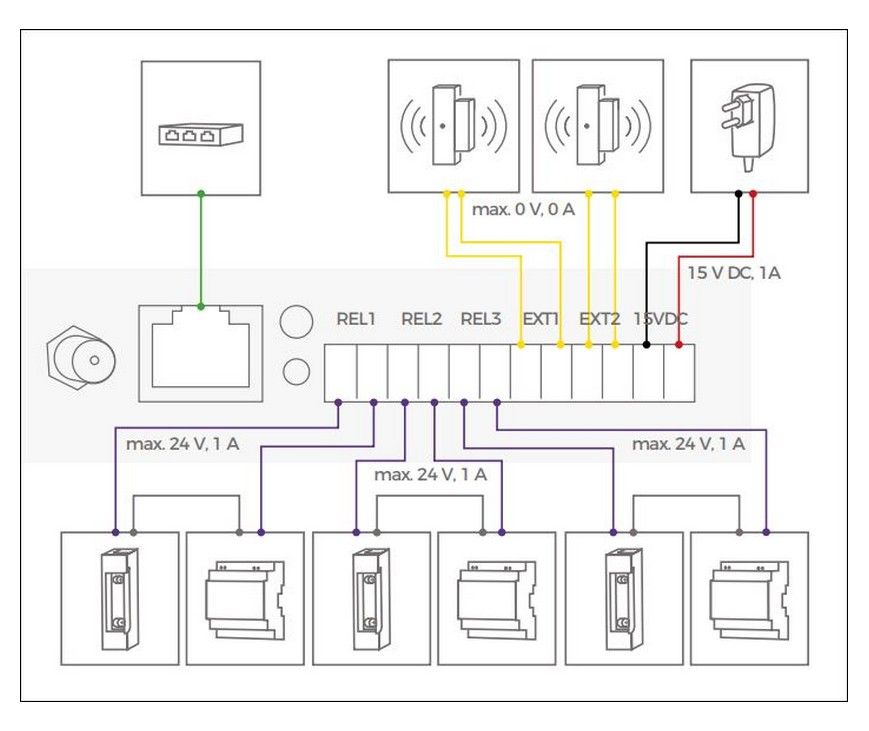 max. 0 V, 0 A

15 V DC, 1A

REL1 REL2 REL3 EXT1 EXT2 15VDC

max. 24 V, 1 A

max. 24 V, 1 A

max. 24 V, 1 A