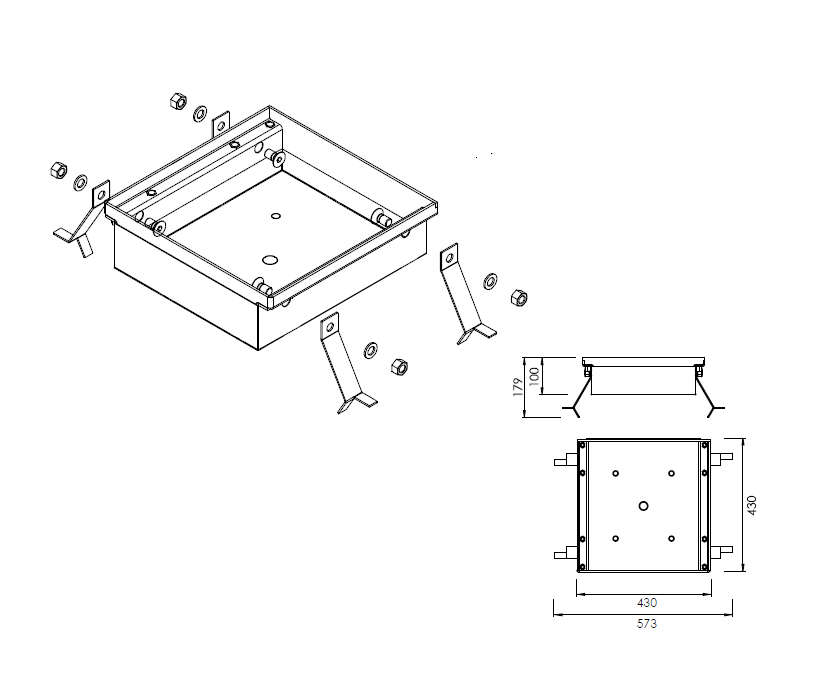 179
100
430
430
573