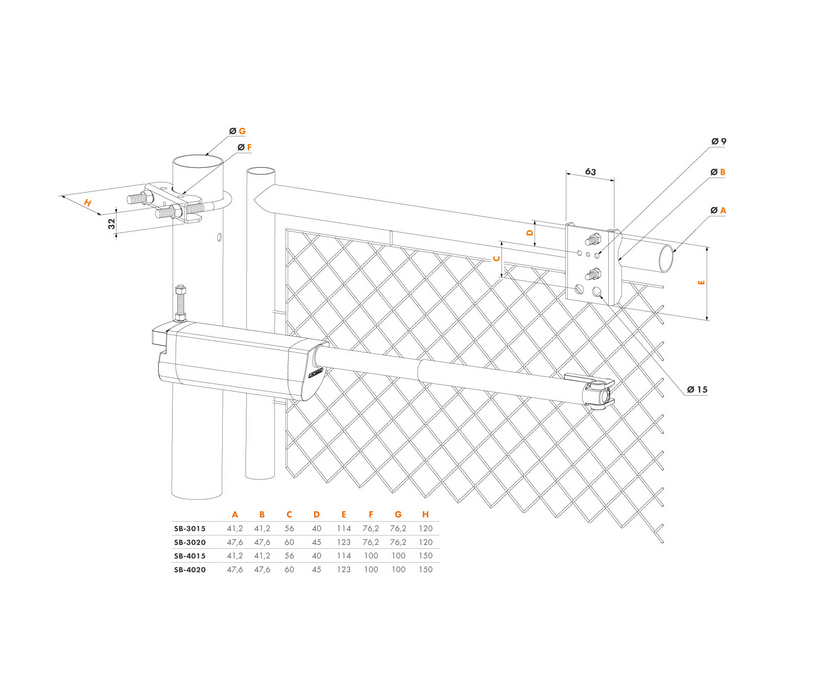 Ø G
Ø F
H
32
63
Ø 9
Ø B
Ø A
D
C
E
Ø 15

| | A | B | C | D | E | F | G | H |
|---|---|---|---|---|---|---|---|---|
| SB-3015 | 41,2 | 41,2 | 56 | 40 | 114 | 76,2 | 76,2 | 120 |
| SB-3020 | 47,6 | 47,6 | 60 | 45 | 123 | 76,2 | 76,2 | 120 |
| SB-4015 | 41,2 | 41,2 | 56 | 40 | 114 | 100 | 100 | 150 |
| SB-4020 | 47,6 | 47,6 | 60 | 45 | 123 | 100 | 100 | 150 |