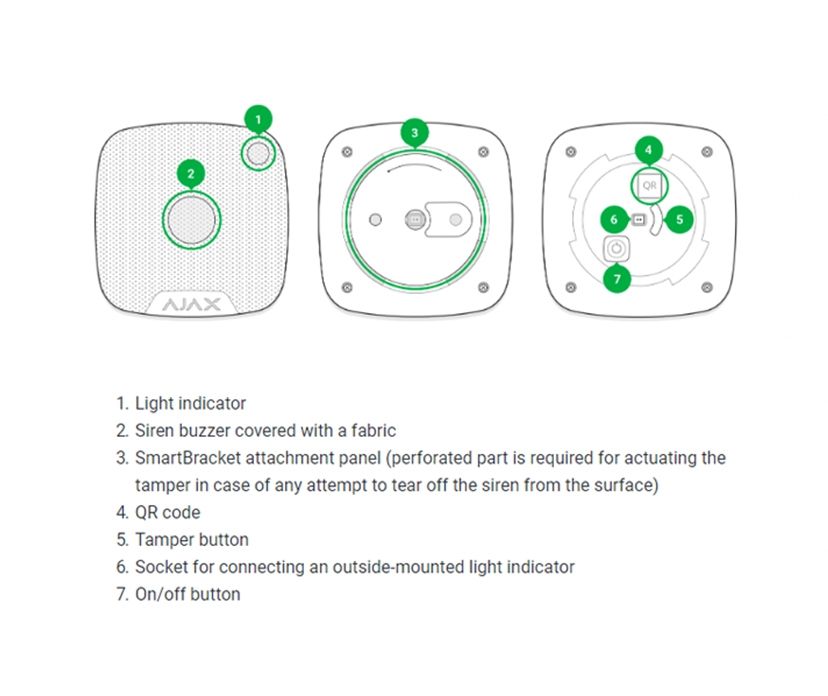 1

2

AJAX

3

4

QR

6

5

7

1. Light indicator
2. Siren buzzer covered with a fabric
3. SmartBracket attachment panel (perforated part is required for actuating the tamper in case of any attempt to tear off the siren from the surface)
4. QR code
5. Tamper button
6. Socket for connecting an outside-mounted light indicator
7. On/off button