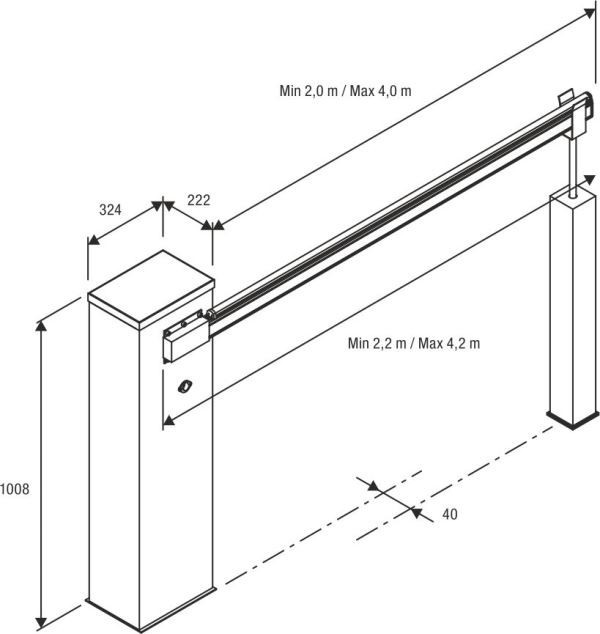 Min 2,0 m / Max 4,0 m

324

222

Min 2,2 m / Max 4,2 m

1008

40