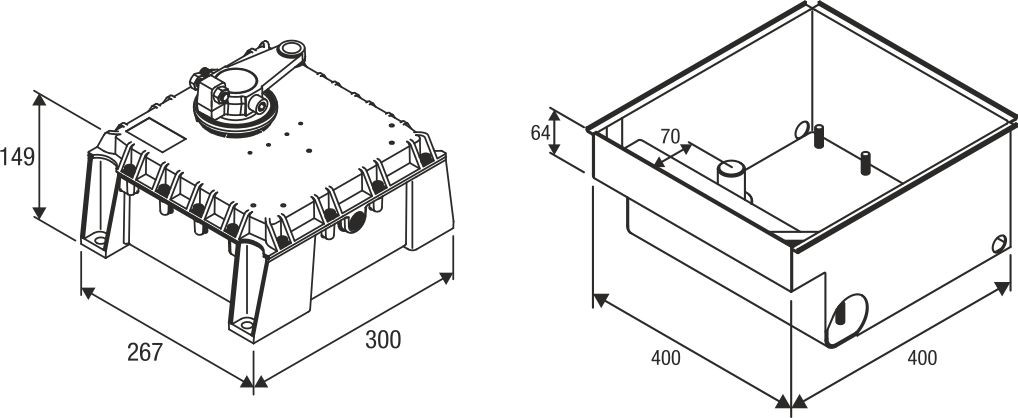 149

267

300

64

70

400

400