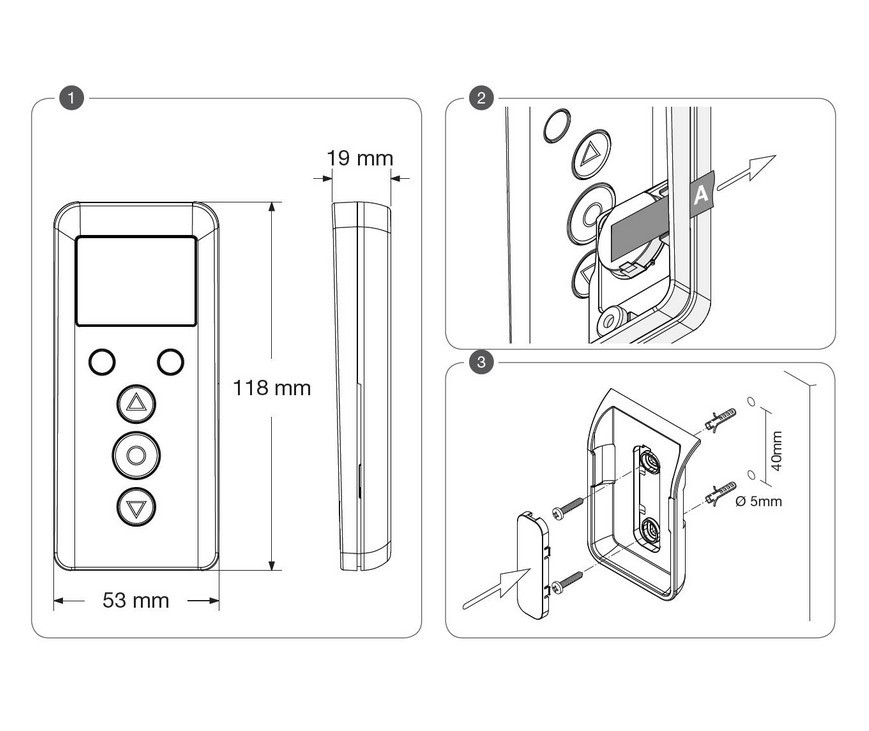 1

19 mm

118 mm

53 mm

2

A

3

40mm

Ø 5mm